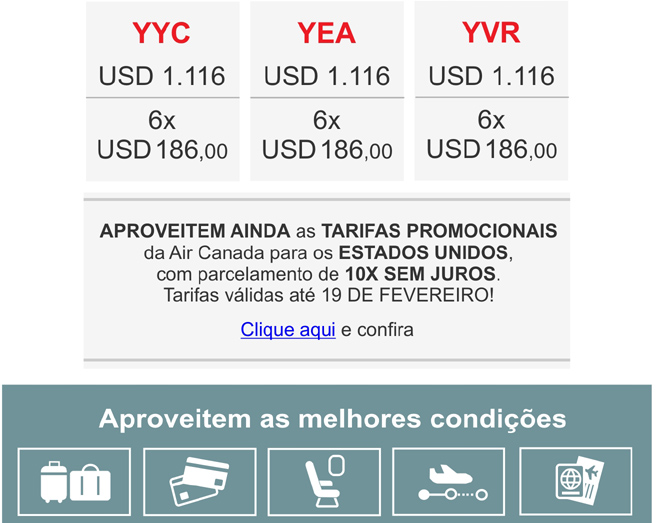 YYC
USD 1.116
6x
USD 186,00

YEA
USD 1.116
6x
USD 186,00

YVR
USD 1.116
6x
USD 186,00

APROVEITEM AINDA as TARIFAS PROMOCIONAIS da Air Canada para os ESTADOS UNIDOS, com parcelamento de 10X SEM JUROS. Tarifas válidas até 19 DE FEVEREIRO!

Clique aqui e confira

Aproveitem as melhores condições